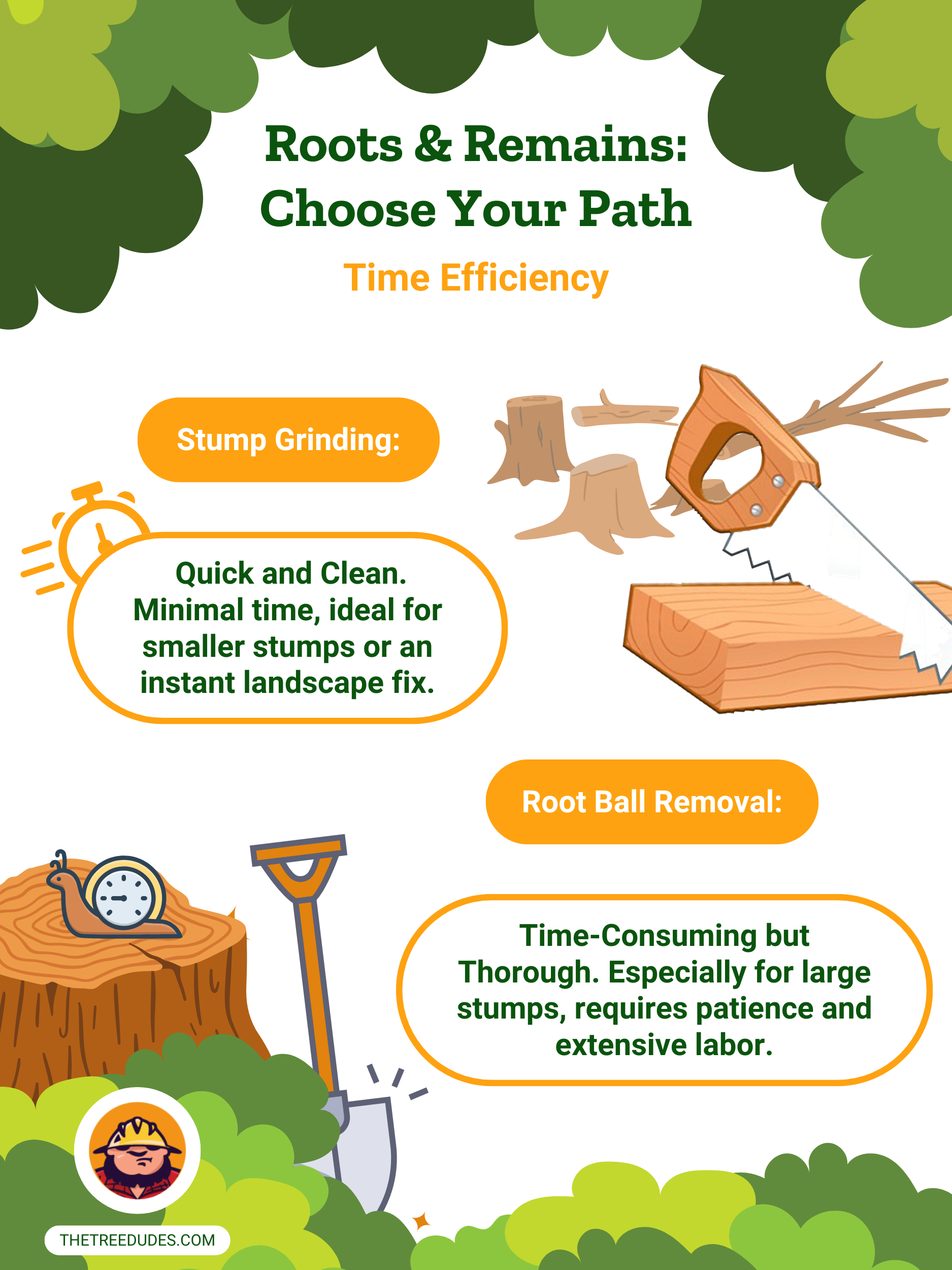 Roots & Remains: Choose Your Path

Time Efficiency

Stump Grinding:

Quick and Clean. Minimal time, ideal for smaller stumps or an instant landscape fix.

Root Ball Removal:

Time-Consuming but Thorough. Especially for large stumps, requires patience and extensive labor.

THETREEDUDES.COM