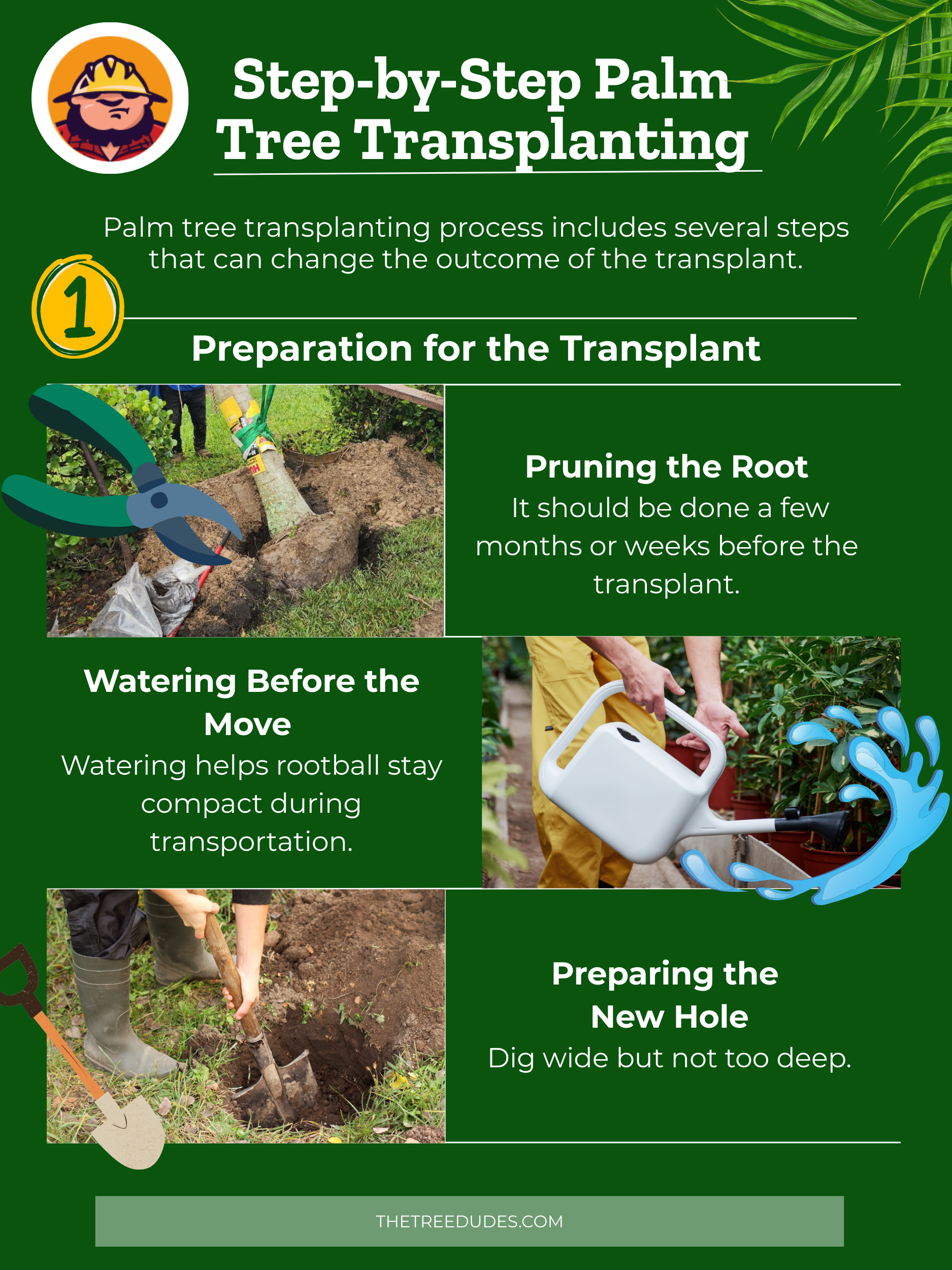 Step-by-Step Palm Tree Transplanting

Palm tree transplanting process includes several steps that can change the outcome of the transplant.

1

Preparation for the Transplant

Pruning the Root
It should be done a few months or weeks before the transplant.

Watering Before the Move
Watering helps rootball stay compact during transportation.

Preparing the New Hole
Dig wide but not too deep.

THETREEDUDES.COM